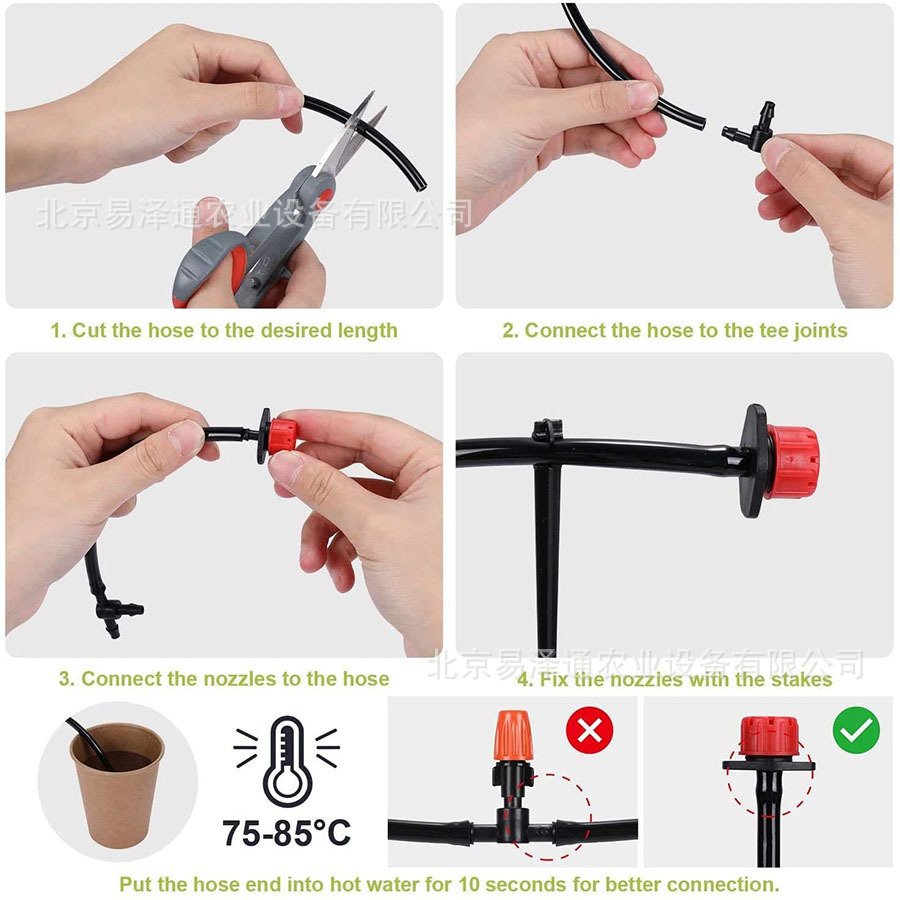 北京易泽通农业设备有限公司

1. Cut the hose to the desired length

2. Connect the hose to the tee joints

3. Connect the nozzles to the hose

北京易泽通农业设备有限公司

4. Fix the nozzles with the stakes

75-85°C

Put the hose end into hot water for 10 seconds for better connection.